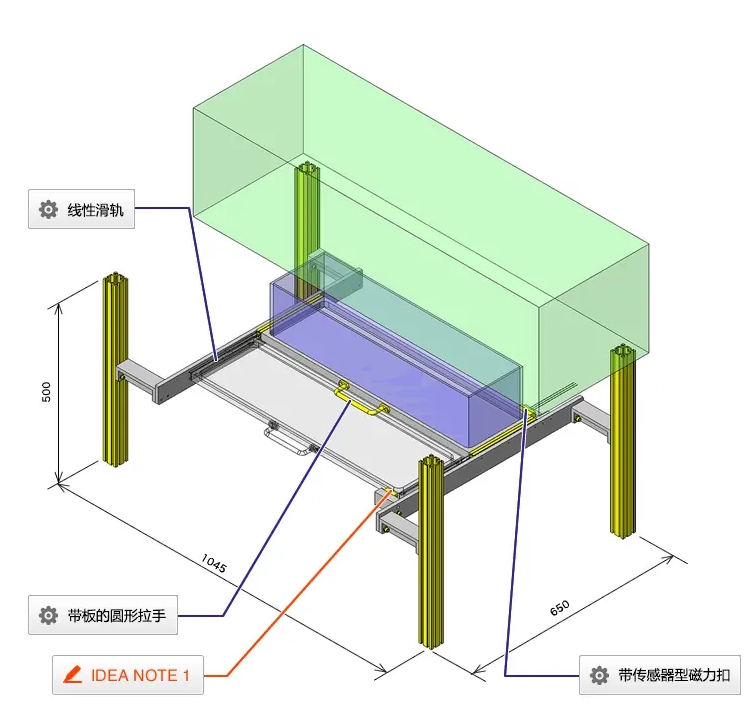 线性滑轨

500

1045

650

带板的圆形拉手

IDEA NOTE 1

带传感器型磁力扣